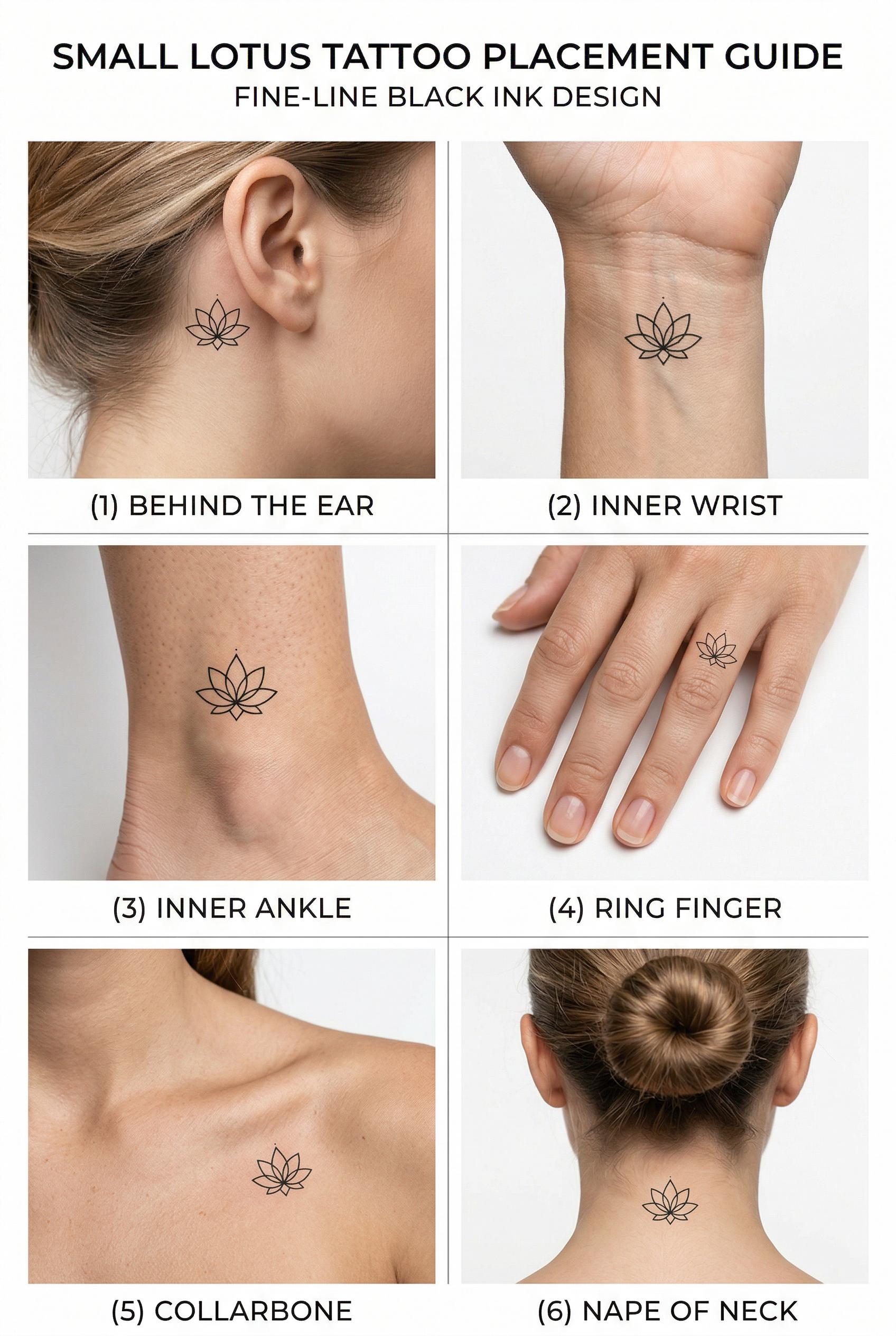 SMALL LOTUS TATTOO PLACEMENT GUIDE
FINE-LINE BLACK INK DESIGN

(1) BEHIND THE EAR

(2) INNER WRIST

(3) INNER ANKLE

(4) RING FINGER

(5) COLLARBONE

(6) NAPE OF NECK