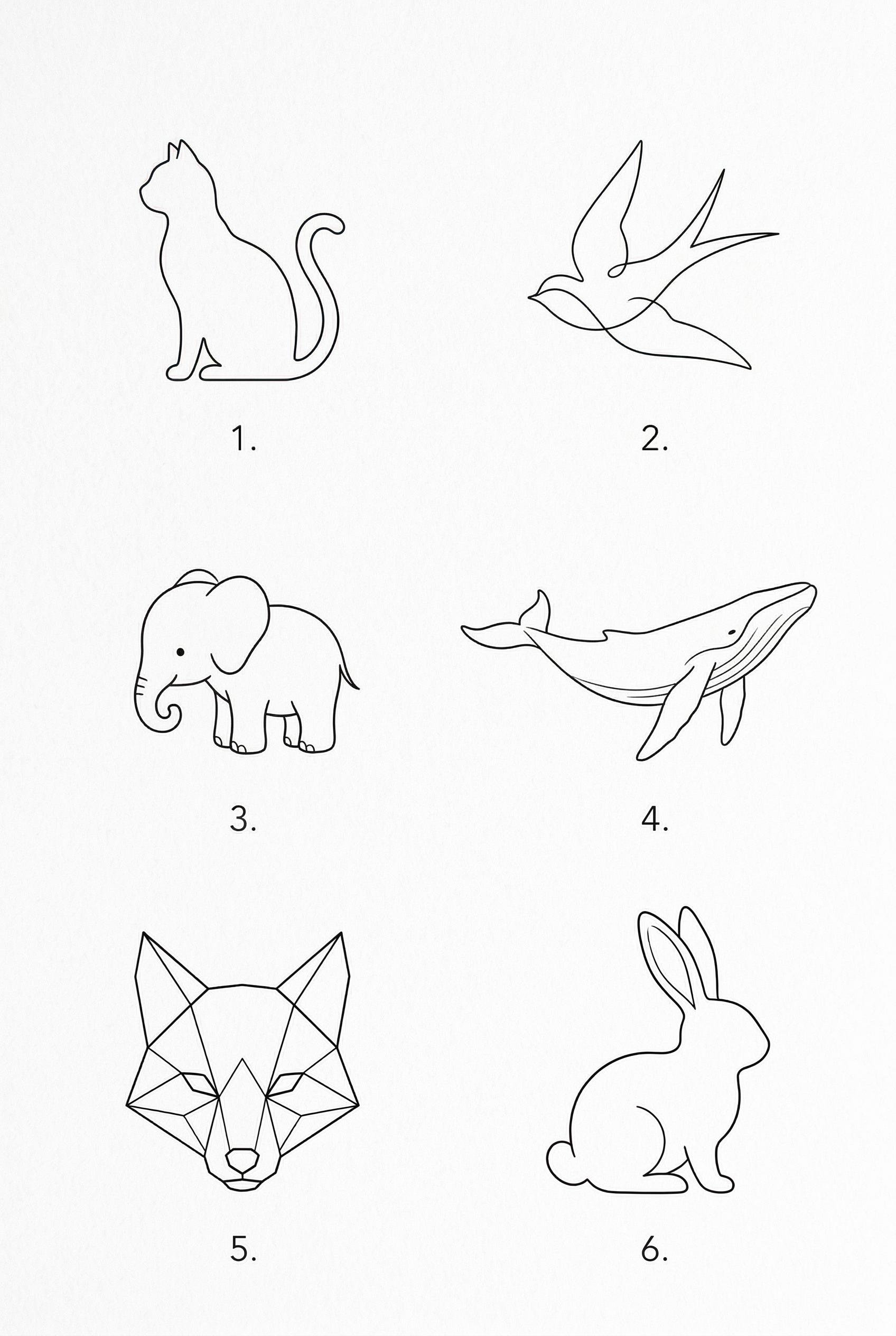 1.

2.

3.

4.

5.

6.